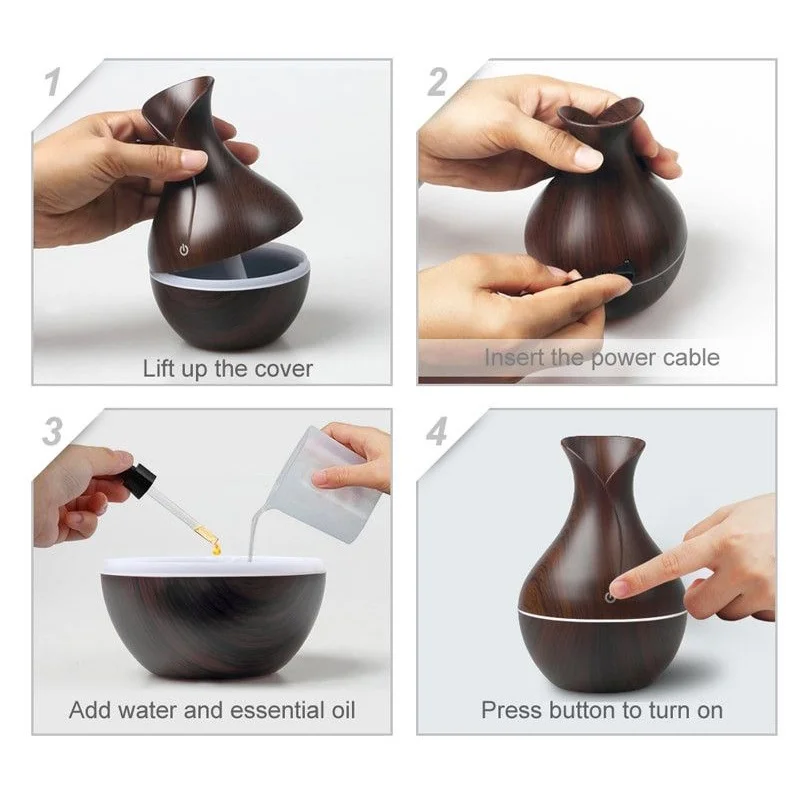 1
Lift up the cover

2
Insert the power cable

3
Add water and essential oil

4
Press button to turn on