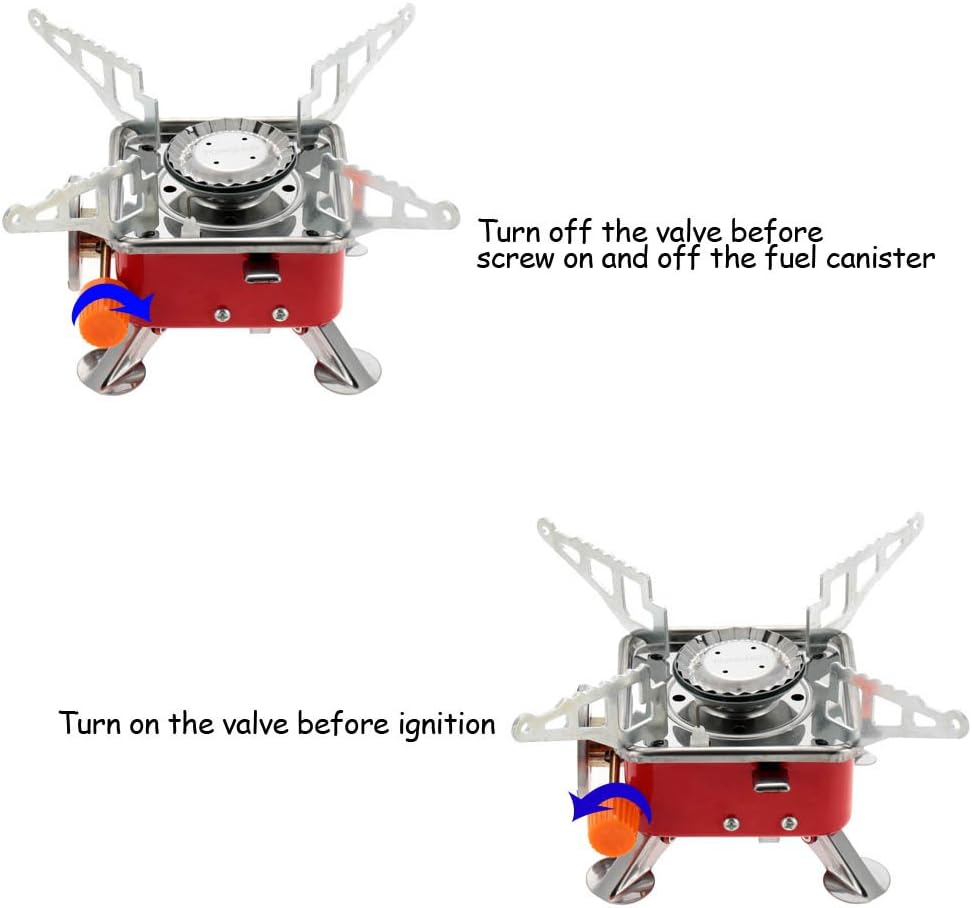 Turn off the valve before screw on and off the fuel canister

Turn on the valve before ignition